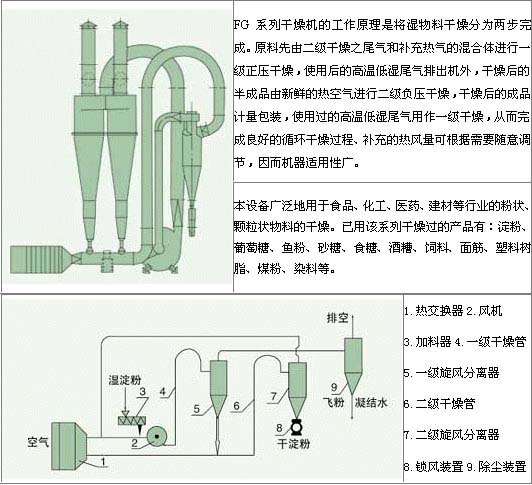 FG 系列干燥机的工作原理是将湿物料干燥分为两步完成。原料先由二级干燥之尾气和补充热气的混合体进行一级正压干燥，使用后的高温低湿尾气排出机外，干燥后的半成品由新鲜的热空气进行二级负压干燥，干燥后的成品计量包装，使用过的高温低湿尾气用作一级干燥，从而完成良好的循环干燥过程、补充的热风量可根据需要随意调节，因而机器适用性广。

本设备广泛地用于食品、化工、医药、建材等行业的粉状、颗粒状物料的干燥。已用该系列干燥过的产品有：淀粉、葡萄糖、鱼粉、砂糖、食糖、酒糟、饲料、面筋、塑料树脂、煤粉、染料等。

排空
湿淀粉
3
4
5
6
7
9
飞粉
凝结水
8
干淀粉
空气
2
1

1. 热交换器 2. 风机

3. 加料器 4. 一级干燥管

5. 一级旋风分离器

6. 二级干燥管

7. 二级旋风分离器

8. 锁风装置 9. 除尘装置